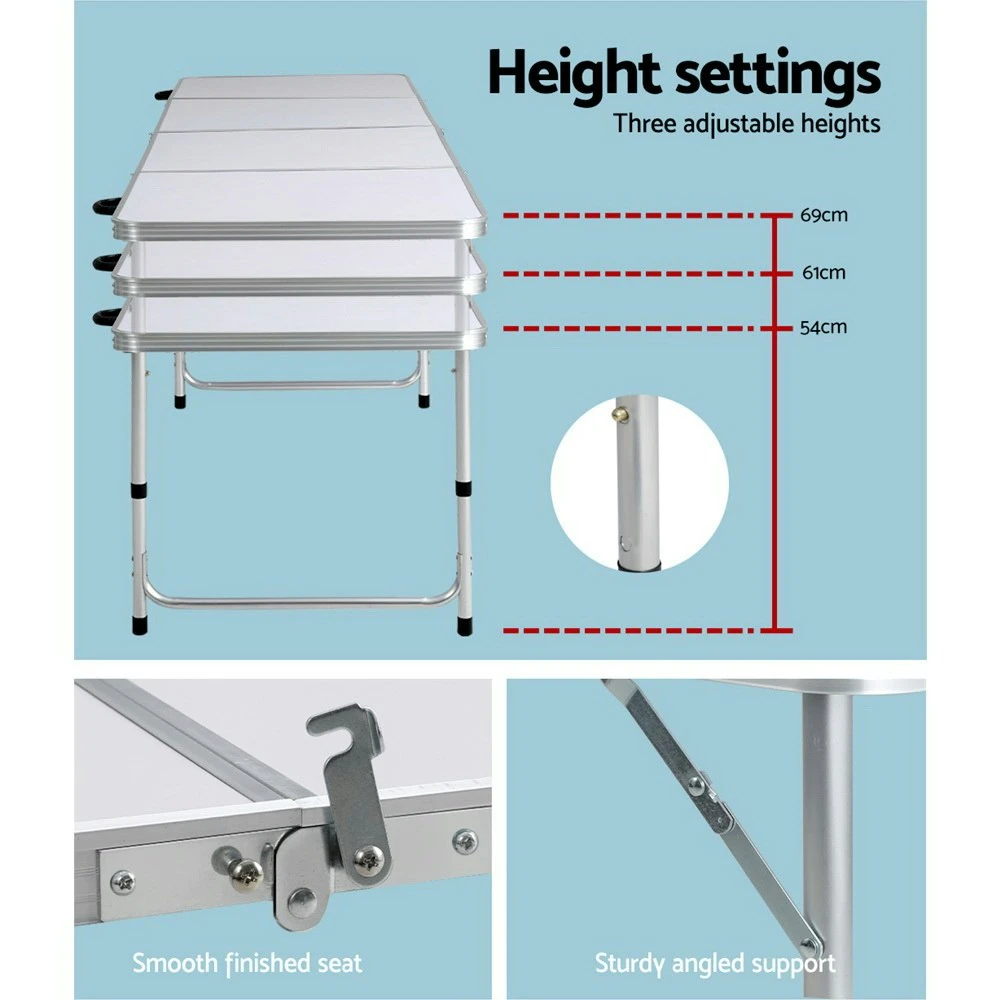 Height settings
Three adjustable heights

69cm
61cm
54cm

Smooth finished seat

Sturdy angled support